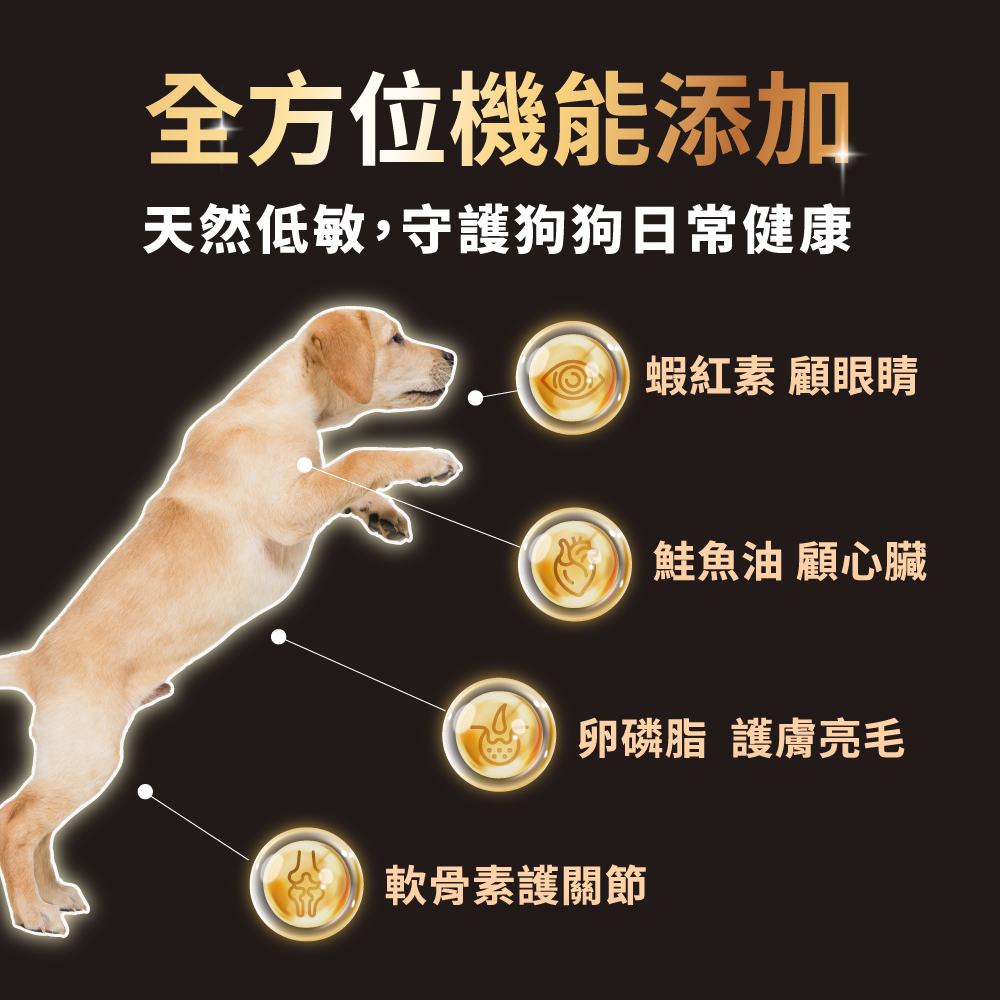 全方位機能添加

天然低敏，守護狗狗日常健康

蝦紅素 顧眼睛

鮭魚油 顧心臟

卵磷脂 護膚亮毛

軟骨素護關節