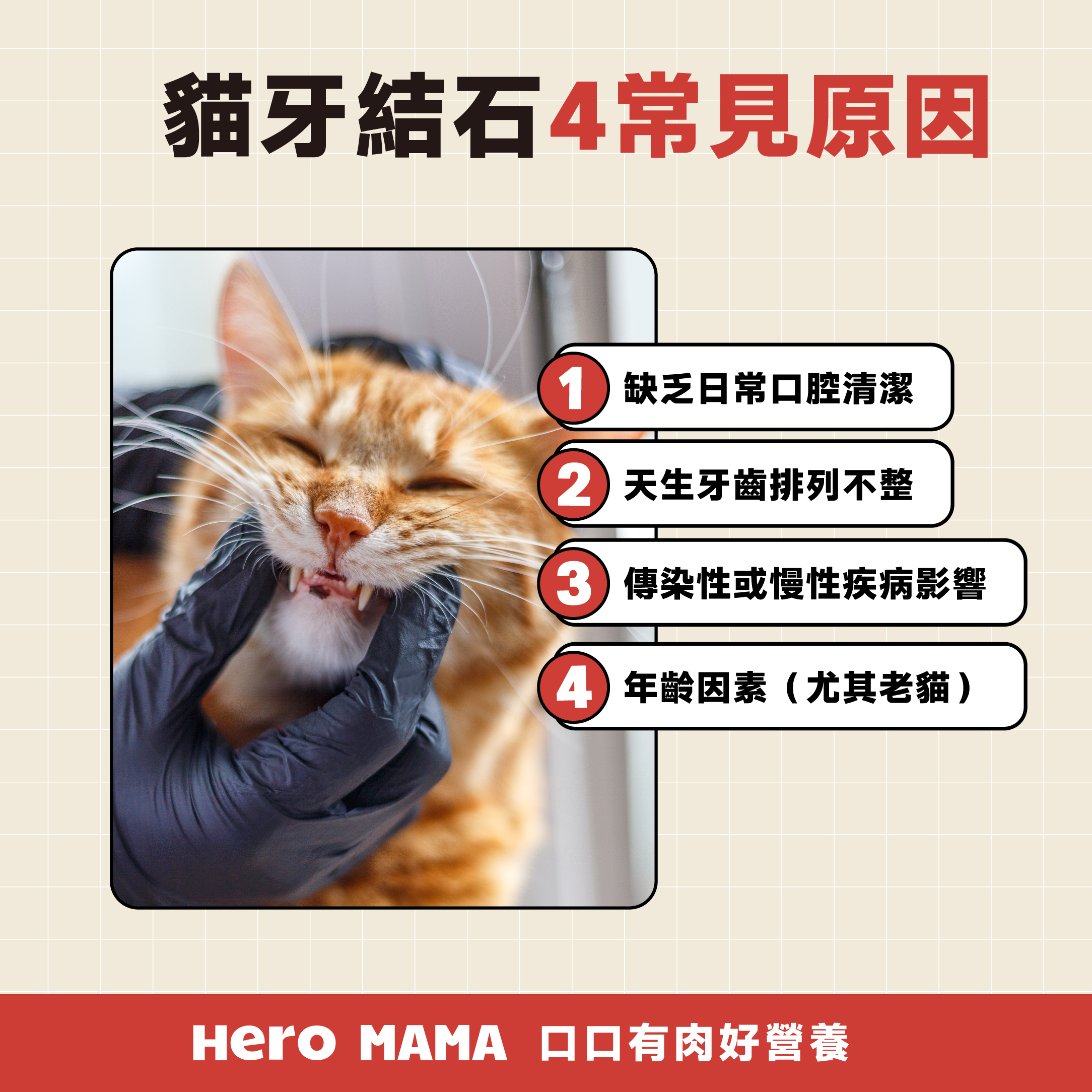 貓牙結石4常見原因

1 缺乏日常口腔清潔

2 天生牙齒排列不整

3 傳染性或慢性疾病影響

4 年齡因素（尤其老貓）

Hero MAMA 口口有肉好營養