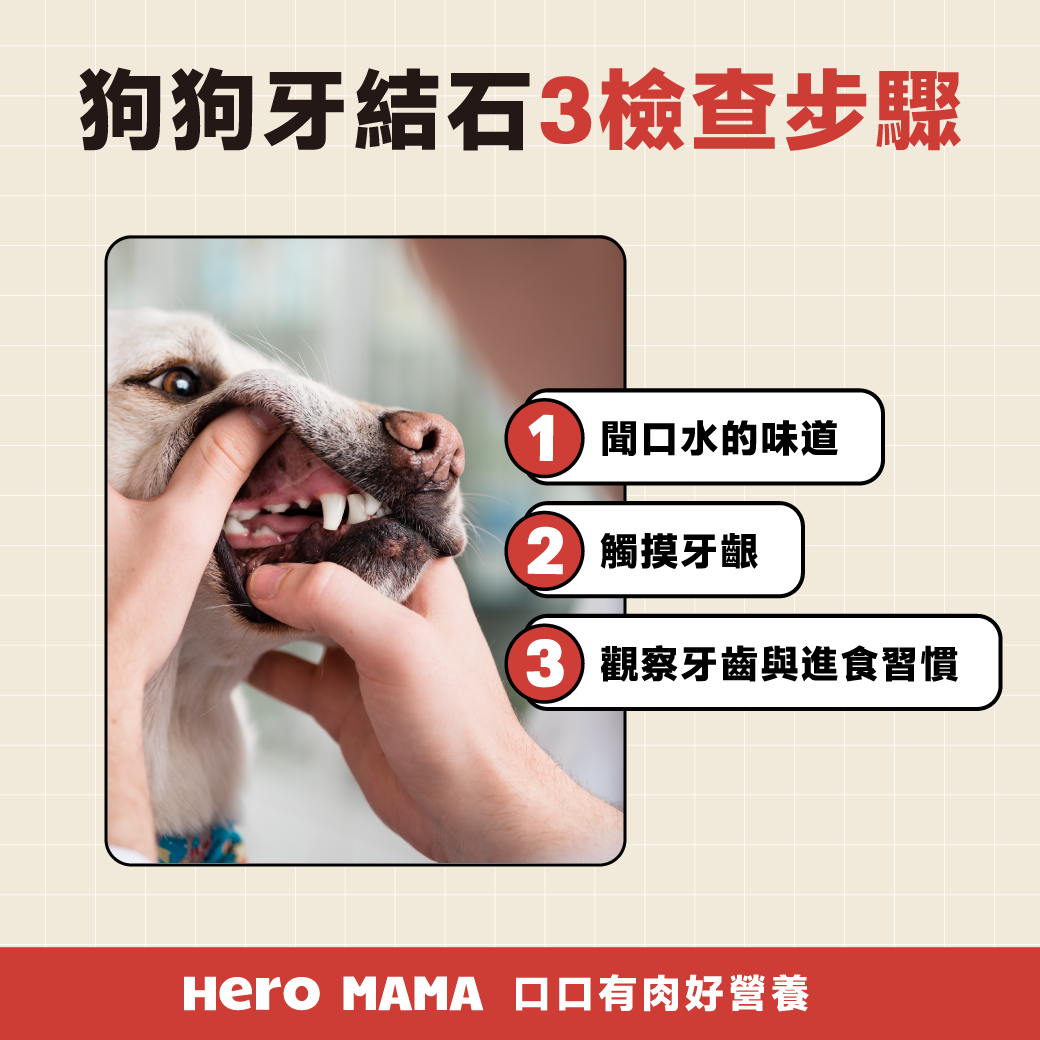 狗狗牙結石3檢查步驟

1 聞口水的味道

2 觸摸牙齦

3 觀察牙齒與進食習慣

Hero MAMA 口口有肉好營養