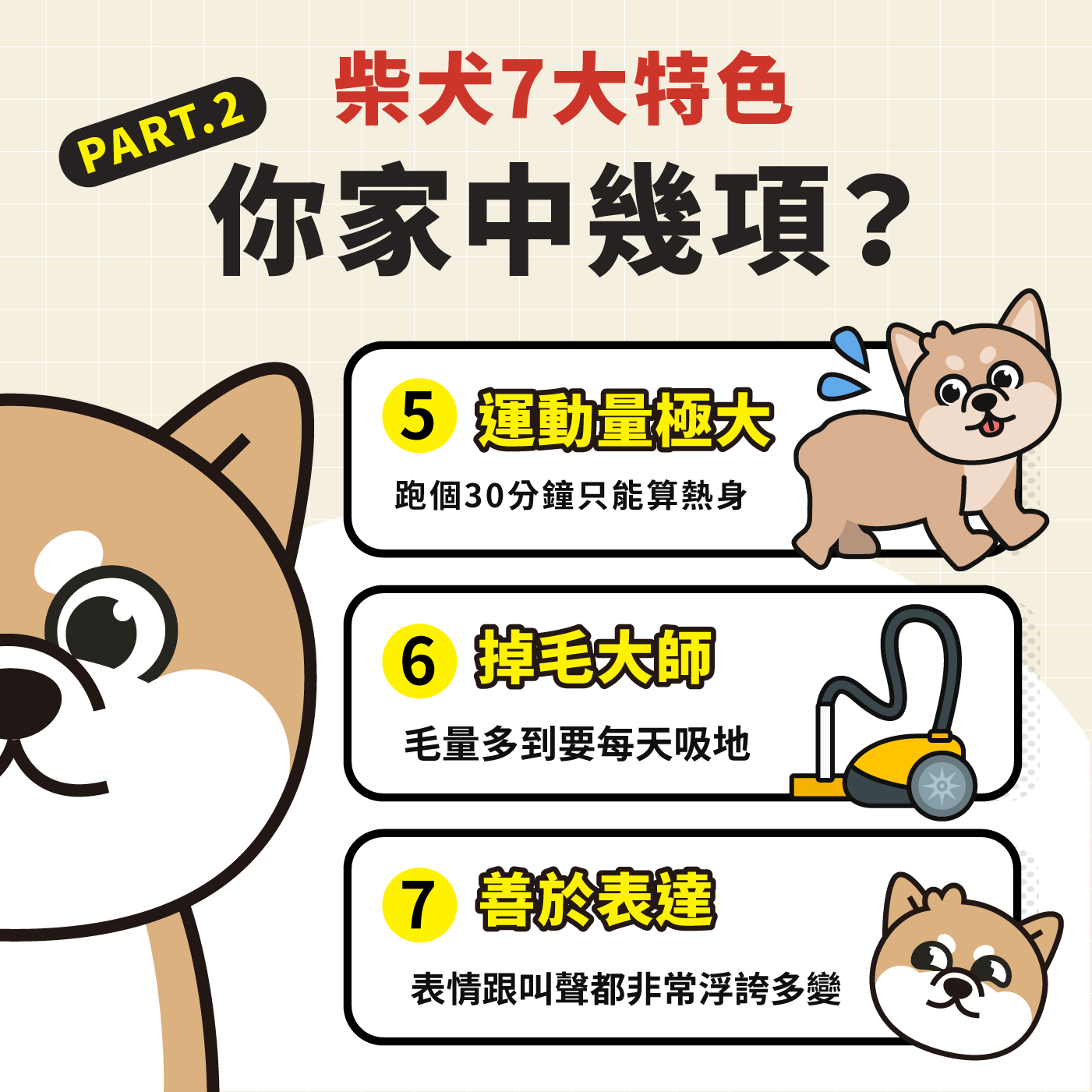 PART.2

柴犬7大特色

你家中幾項？

5 運動量極大

跑個30分鐘只能算熱身

6 掉毛大師

毛量多到要每天吸地

7 善於表達

表情跟叫聲都非常浮誇多變