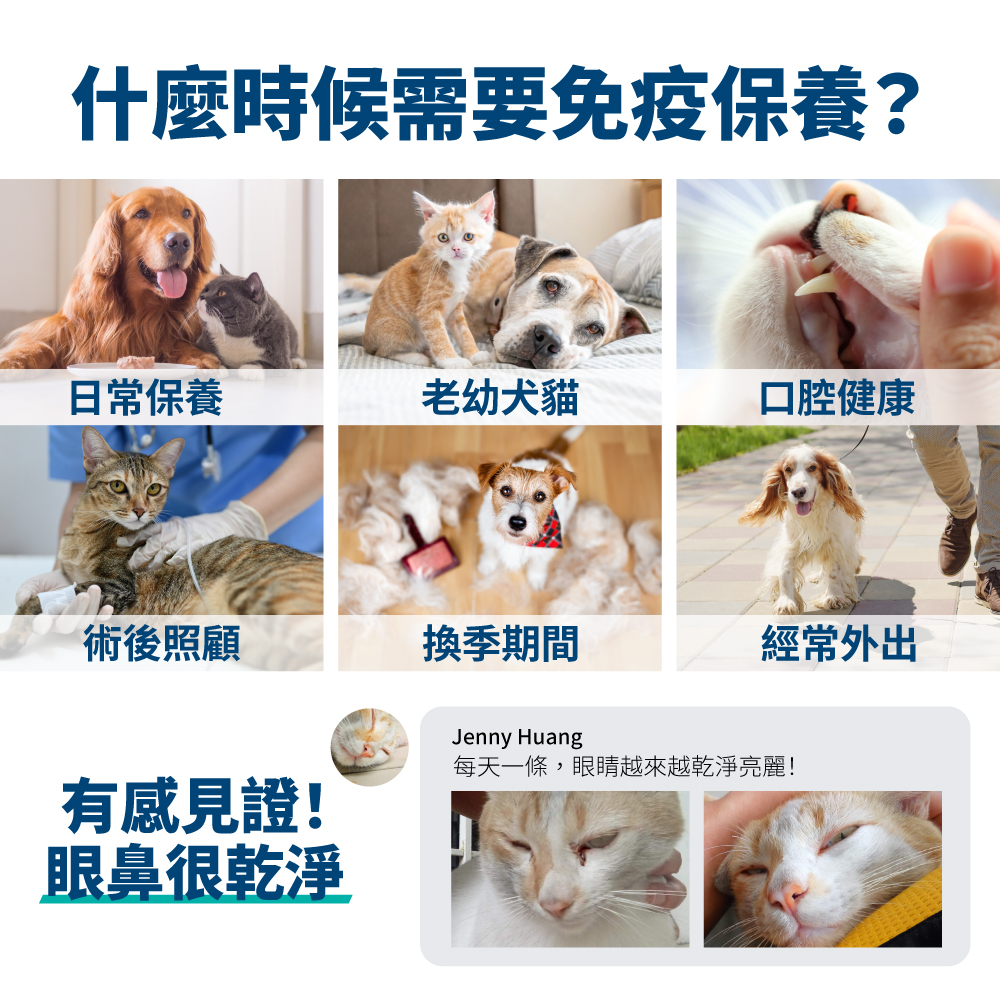 什麼時候需要免疫保養？

日常保養

老幼犬貓

口腔健康

術後照顧

換季期間

經常外出

有感見證！
眼鼻很乾淨

Jenny Huang
每天一條，眼睛越來越乾淨亮麗！